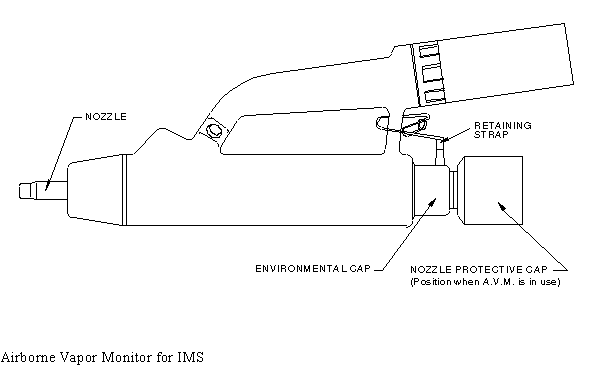 NOZZLE

RETAINING STRAP

ENVIRONMENTAL CAP

NOZZLE PROTECTIVE CAP
(Position when A.V.M. is in use)

Airborne Vapor Monitor for IMS